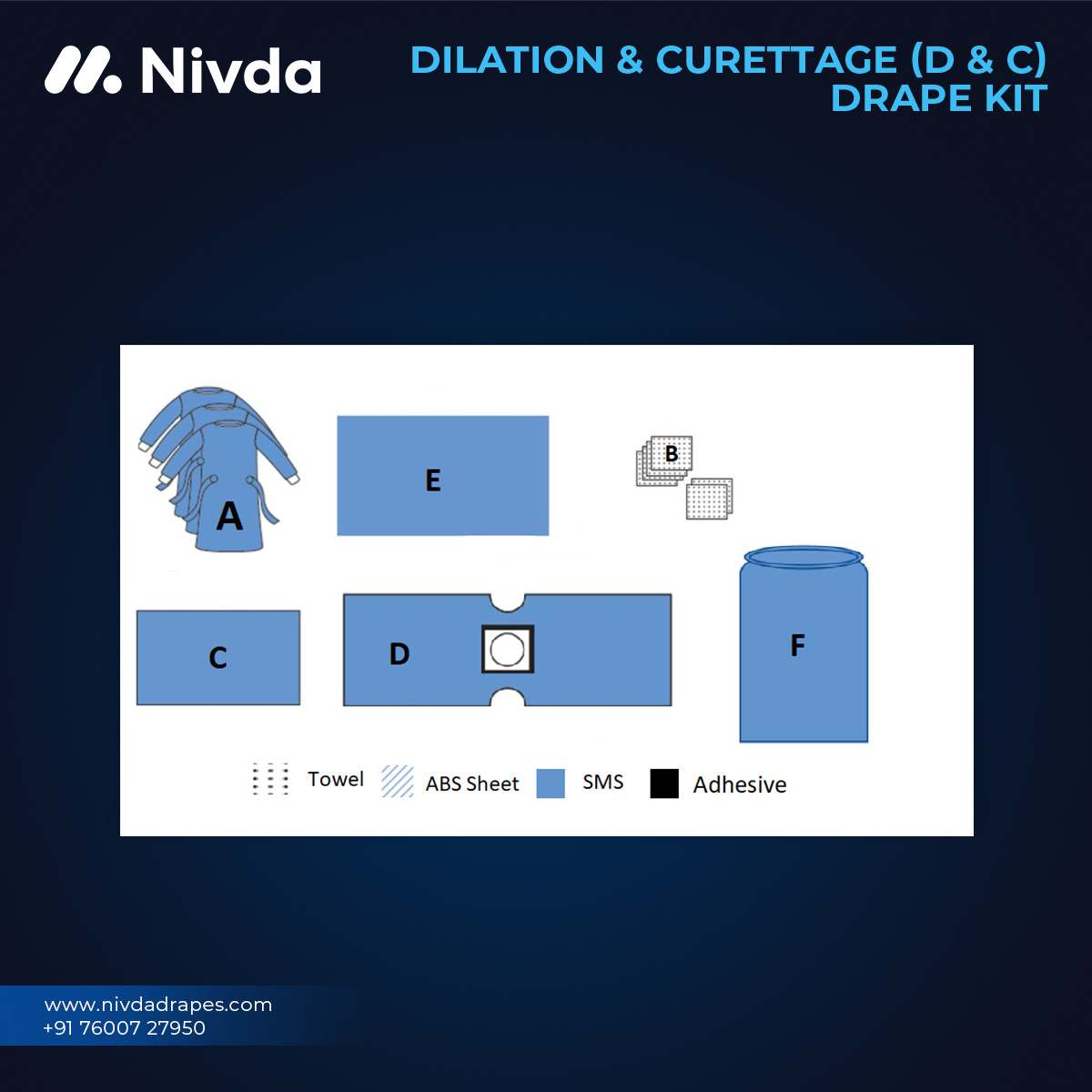 Nivda

DILATION & CURETTAGE (D & C) DRAPE KIT

A

E

B

C

D

F

Towel ABS Sheet SMS Adhesive

www.nivdadrapes.com
+91 76007 27950